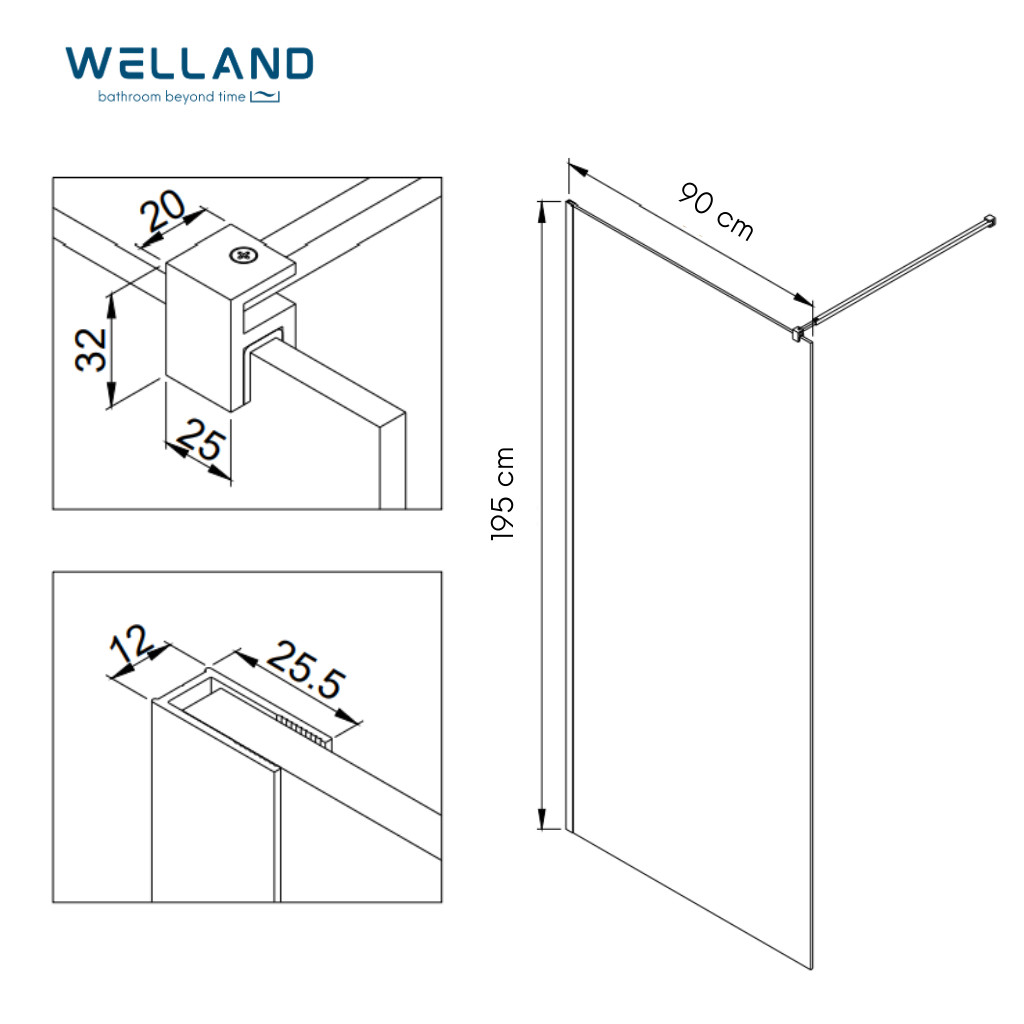 WELLAND
bathroom beyond time

20
32
25

12
25.5

90 cm
195 cm