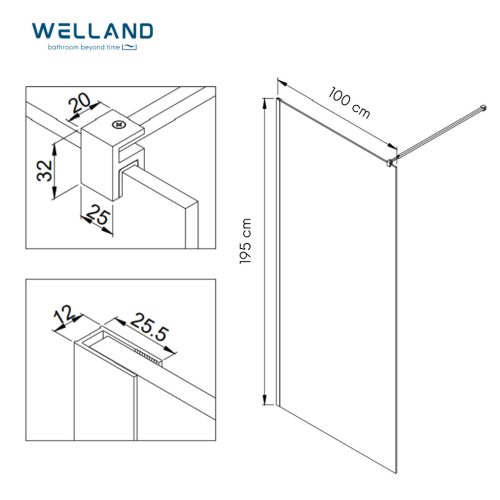 WELLAND
bathroom beyond time

20
32
25

12
25.5

100 cm
195 cm